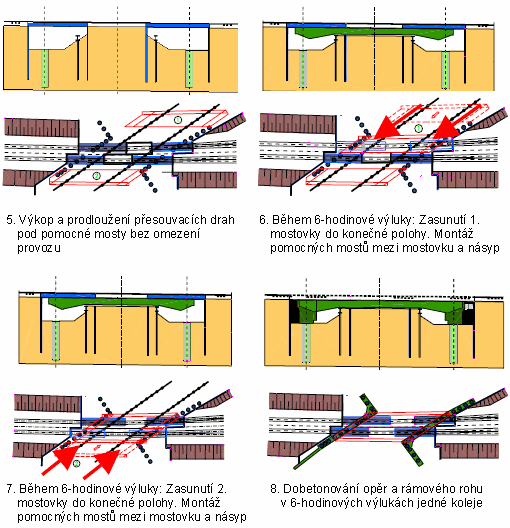 ①

②

5. Výkop a prodloužení přesouvacích drah pod pomocné mosty bez omezení provozu

①

6. Během 6-hodinové výluky: Zasunutí 1. mostovky do konečné polohy. Montáž pomocných mostů mezi mostovku a násyp

②

7. Během 6-hodinové výluky: Zasunutí 2. mostovky do konečné polohy. Montáž pomocných mostů mezi mostovku a násyp

8. Dobetonování opěr a rámového rohu v 6-hodinových výlukách jedné koleje